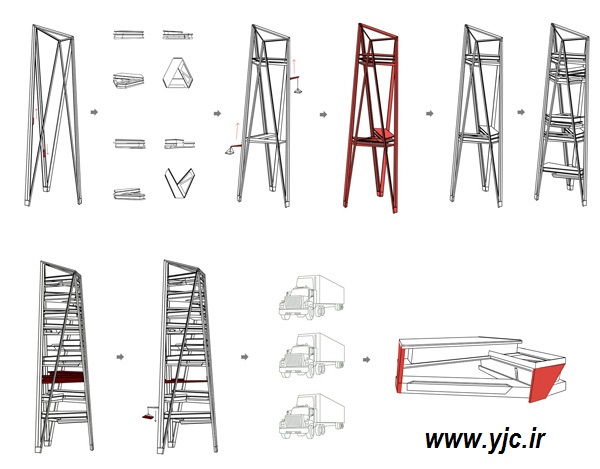 www.yjc.ir