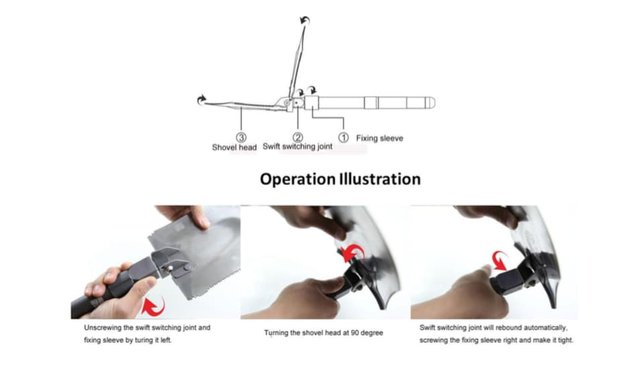 ③ Shovel head
② Swift switching joint
① Fixing sleeve

Operation Illustration

Unscrewing the swift switching joint and fixing sleeve by turing it left.

Turning the shovel head at 90 degree

Swift switching joint will rebound automatically, screwing the fixing sleeve right and make it tight.